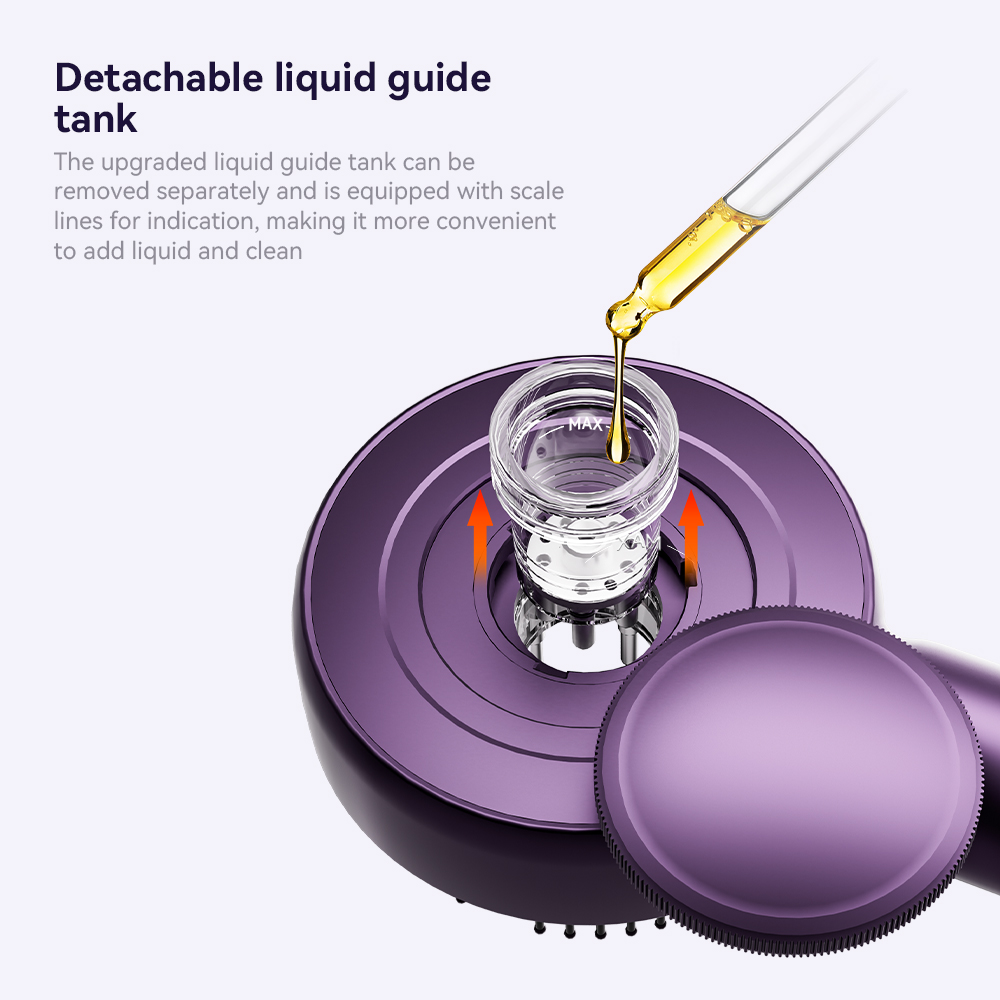 Detachable liquid guide tank

The upgraded liquid guide tank can be removed separately and is equipped with scale lines for indication, making it more convenient to add liquid and clean

MAX